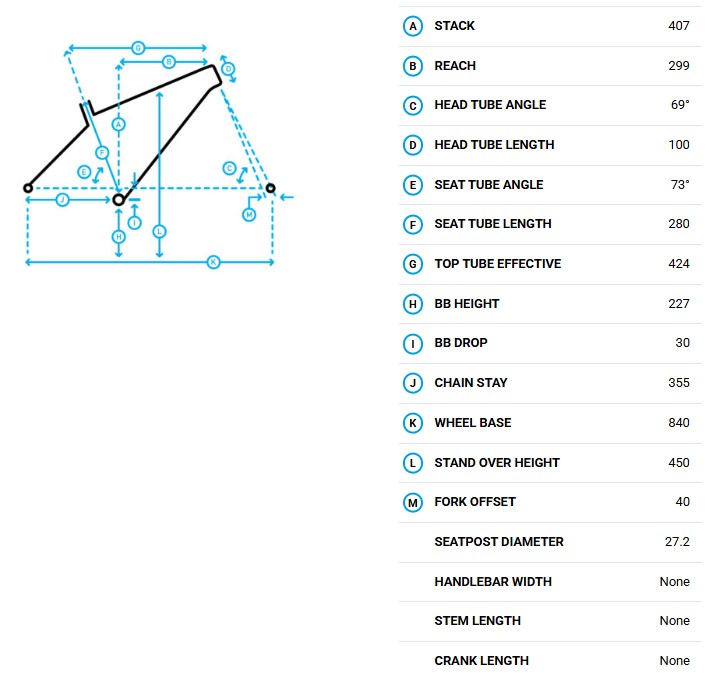 G
B
D
A
F
E
C
J
I
M
H
L
K

| | | |
|---|---|---|
| A | STACK | 407 |
| B | REACH | 299 |
| C | HEAD TUBE ANGLE | 69° |
| D | HEAD TUBE LENGTH | 100 |
| E | SEAT TUBE ANGLE | 73° |
| F | SEAT TUBE LENGTH | 280 |
| G | TOP TUBE EFFECTIVE | 424 |
| H | BB HEIGHT | 227 |
| I | BB DROP | 30 |
| J | CHAIN STAY | 355 |
| K | WHEEL BASE | 840 |
| L | STAND OVER HEIGHT | 450 |
| M | FORK OFFSET | 40 |
| | SEATPOST DIAMETER | 27.2 |
| | HANDLEBAR WIDTH | None |
| | STEM LENGTH | None |
| | CRANK LENGTH | None |