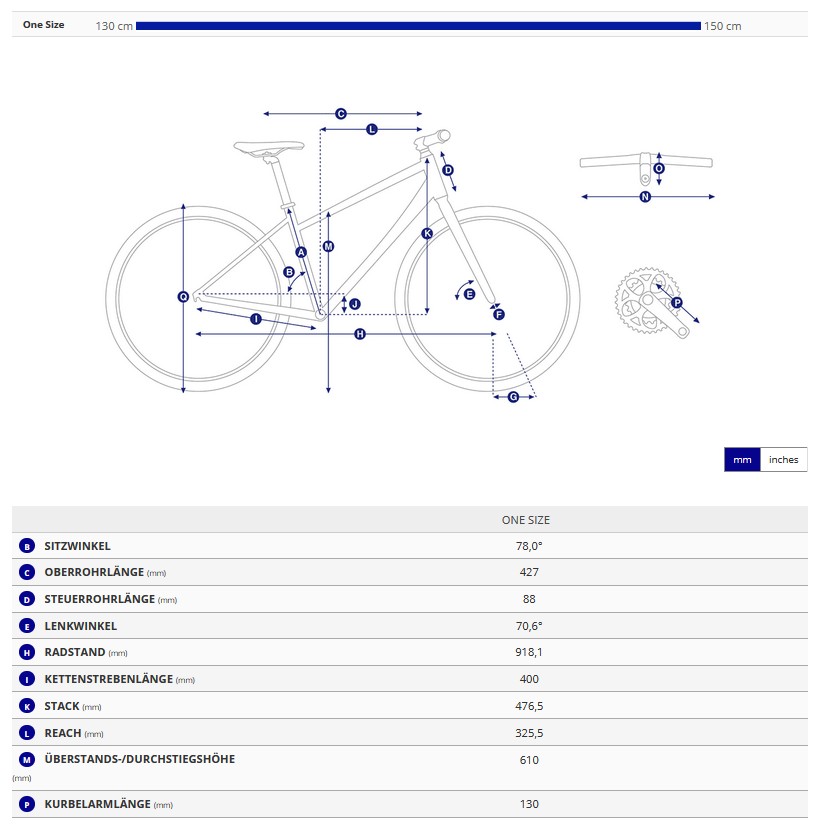 One Size 130 cm 150 cm

C
L
D
O
N
A
M
K
B
Q
J
E
F
P
I
H
G

mm inches

| | ONE SIZE |
|---|---|
| B SITZWINKEL | 78,0° |
| C OBERROHRLÄNGE (mm) | 427 |
| D STEUERROHRLÄNGE (mm) | 88 |
| E LENKWINKEL | 70,6° |
| H RADSTAND (mm) | 918,1 |
| I KETTENSTREBENLÄNGE (mm) | 400 |
| K STACK (mm) | 476,5 |
| L REACH (mm) | 325,5 |
| M ÜBERSTANDS-/DURCHSTIEGSHÖHE (mm) | 610 |
| P KURBELARMLÄNGE (mm) | 130 |