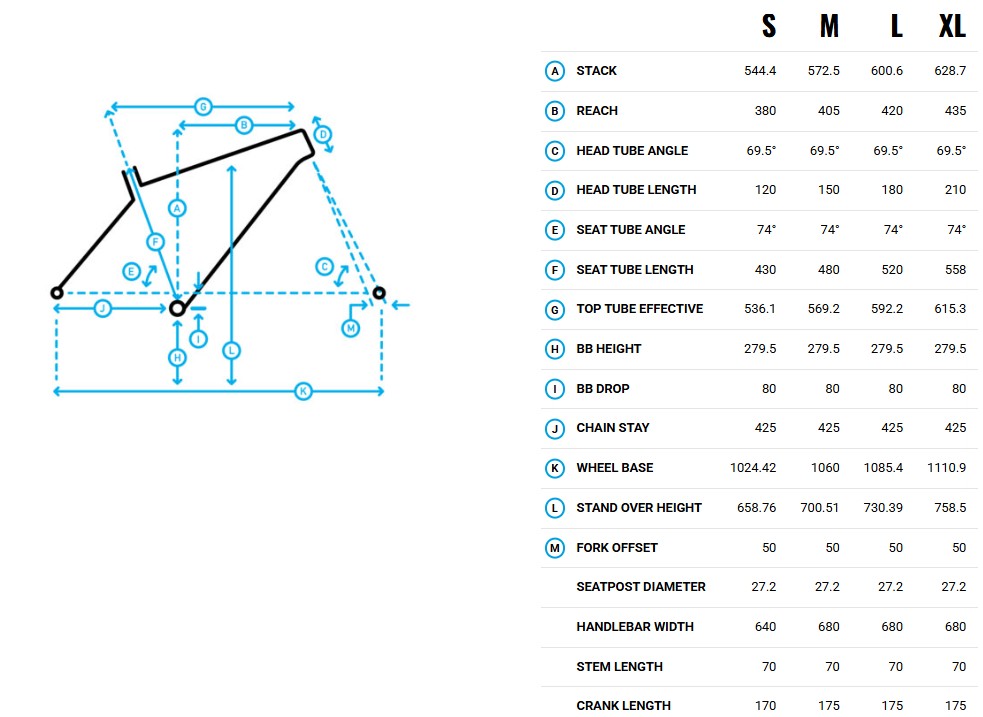 G B D A F E C J I M H L K

| | | S | M | L | XL |
|---|---|---|---|---|---|
| A | STACK | 544.4 | 572.5 | 600.6 | 628.7 |
| B | REACH | 380 | 405 | 420 | 435 |
| C | HEAD TUBE ANGLE | 69.5° | 69.5° | 69.5° | 69.5° |
| D | HEAD TUBE LENGTH | 120 | 150 | 180 | 210 |
| E | SEAT TUBE ANGLE | 74° | 74° | 74° | 74° |
| F | SEAT TUBE LENGTH | 430 | 480 | 520 | 558 |
| G | TOP TUBE EFFECTIVE | 536.1 | 569.2 | 592.2 | 615.3 |
| H | BB HEIGHT | 279.5 | 279.5 | 279.5 | 279.5 |
| I | BB DROP | 80 | 80 | 80 | 80 |
| J | CHAIN STAY | 425 | 425 | 425 | 425 |
| K | WHEEL BASE | 1024.42 | 1060 | 1085.4 | 1110.9 |
| L | STAND OVER HEIGHT | 658.76 | 700.51 | 730.39 | 758.5 |
| M | FORK OFFSET | 50 | 50 | 50 | 50 |
| | SEATPOST DIAMETER | 27.2 | 27.2 | 27.2 | 27.2 |
| | HANDLEBAR WIDTH | 640 | 680 | 680 | 680 |
| | STEM LENGTH | 70 | 70 | 70 | 70 |
| | CRANK LENGTH | 170 | 175 | 175 | 175 |