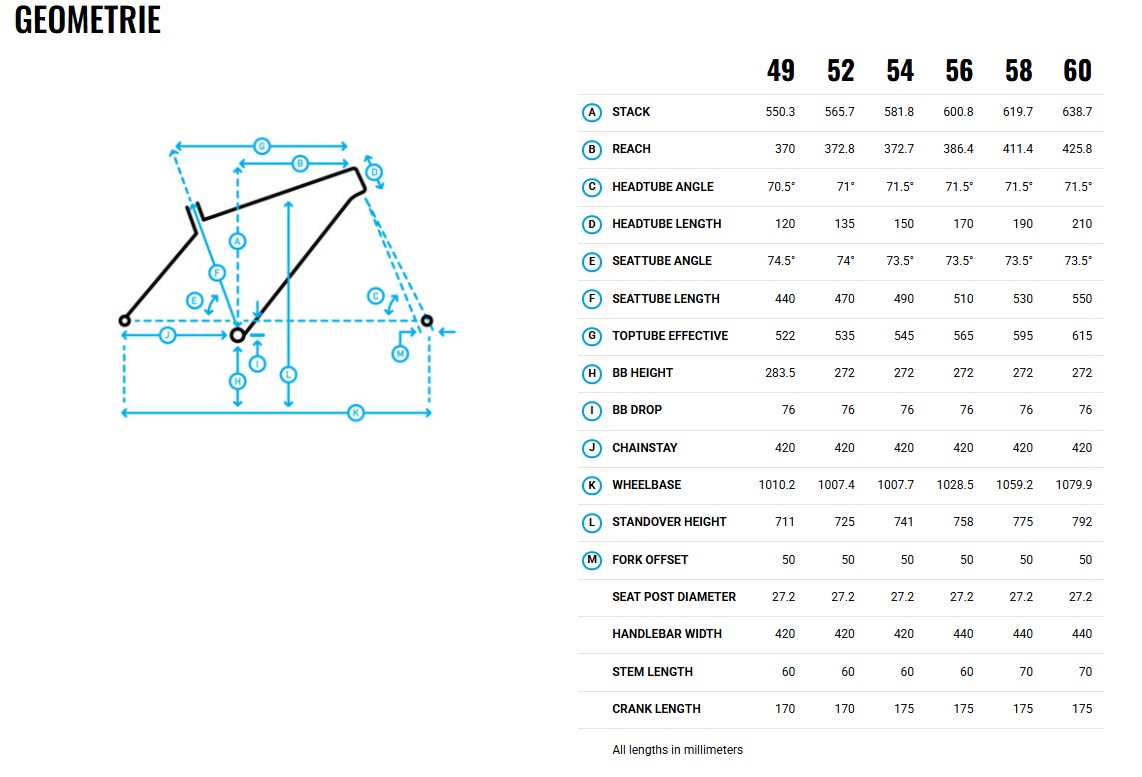 GEOMETRIE

G B D A F E C J I M H L K

| | | 49 | 52 | 54 | 56 | 58 | 60 |
|---|---|---|---|---|---|---|---|
| A | STACK | 550.3 | 565.7 | 581.8 | 600.8 | 619.7 | 638.7 |
| B | REACH | 370 | 372.8 | 372.7 | 386.4 | 411.4 | 425.8 |
| C | HEADTUBE ANGLE | 70.5° | 71° | 71.5° | 71.5° | 71.5° | 71.5° |
| D | HEADTUBE LENGTH | 120 | 135 | 150 | 170 | 190 | 210 |
| E | SEATTUBE ANGLE | 74.5° | 74° | 73.5° | 73.5° | 73.5° | 73.5° |
| F | SEATTUBE LENGTH | 440 | 470 | 490 | 510 | 530 | 550 |
| G | TOPTUBE EFFECTIVE | 522 | 535 | 545 | 565 | 595 | 615 |
| H | BB HEIGHT | 283.5 | 272 | 272 | 272 | 272 | 272 |
| I | BB DROP | 76 | 76 | 76 | 76 | 76 | 76 |
| J | CHAINSTAY | 420 | 420 | 420 | 420 | 420 | 420 |
| K | WHEELBASE | 1010.2 | 1007.4 | 1007.7 | 1028.5 | 1059.2 | 1079.9 |
| L | STANDOVER HEIGHT | 711 | 725 | 741 | 758 | 775 | 792 |
| M | FORK OFFSET | 50 | 50 | 50 | 50 | 50 | 50 |
| | SEAT POST DIAMETER | 27.2 | 27.2 | 27.2 | 27.2 | 27.2 | 27.2 |
| | HANDLEBAR WIDTH | 420 | 420 | 420 | 440 | 440 | 440 |
| | STEM LENGTH | 60 | 60 | 60 | 60 | 70 | 70 |
| | CRANK LENGTH | 170 | 170 | 175 | 175 | 175 | 175 |

All lengths in millimeters