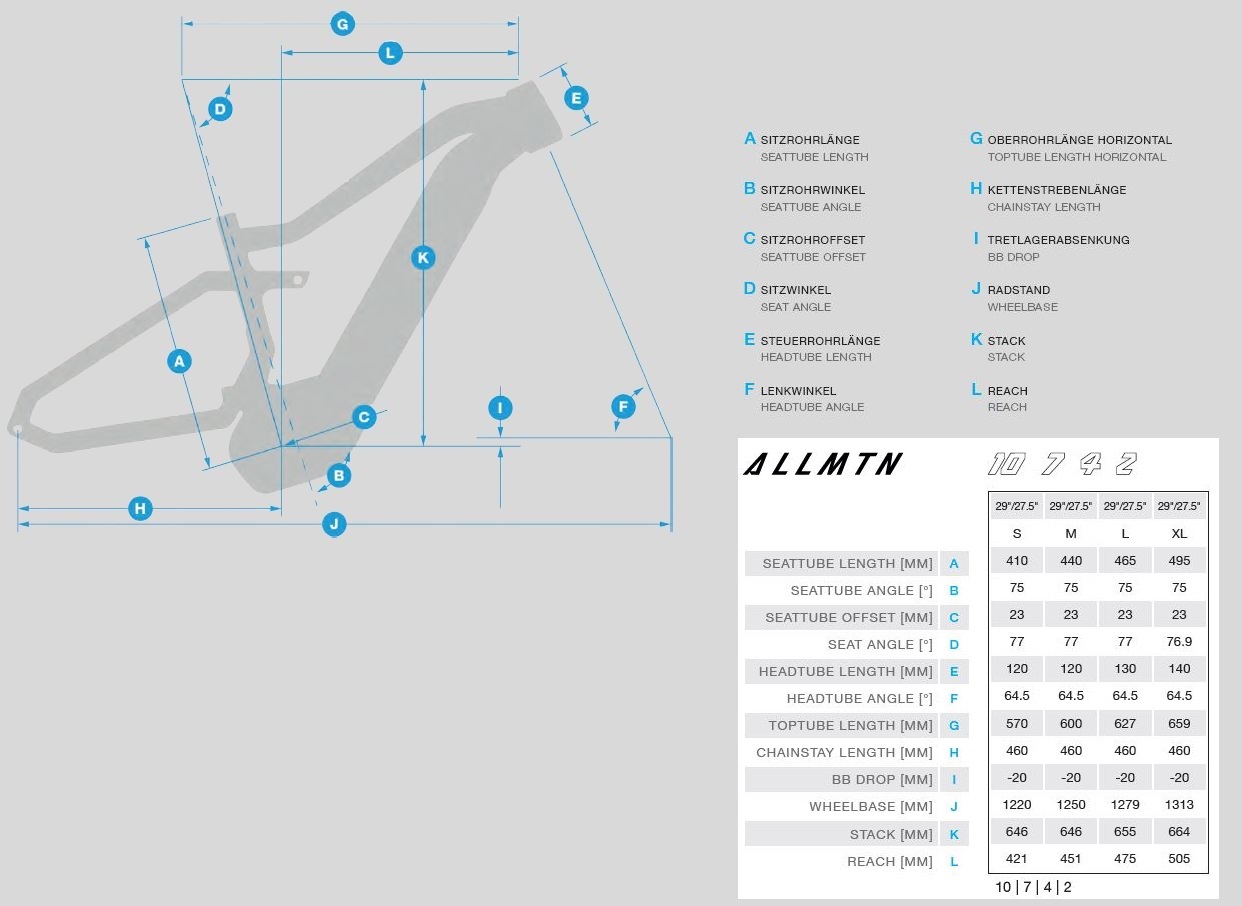 G
L
D
E
K
A
C
I
F
B
H
J

A SITZROHRLÄNGE
SEATTUBE LENGTH

B SITZROHRWINKEL
SEATTUBE ANGLE

C SITZROHROFFSET
SEATTUBE OFFSET

D SITZWINKEL
SEAT ANGLE

E STEUERROHRLÄNGE
HEADTUBE LENGTH

F LENKWINKEL
HEADTUBE ANGLE

G OBERROHRLÄNGE HORIZONTAL
TOPTUBE LENGTH HORIZONTAL

H KETTENSTREBENLÄNGE
CHAINSTAY LENGTH

I TRETLAGERABSENKUNG
BB DROP

J RADSTAND
WHEELBASE

K STACK
STACK

L REACH
REACH

ALLMTN 10 7 4 2

| | | 29"/27.5" | 29"/27.5" | 29"/27.5" | 29"/27.5" |
|---|---|---|---|---|---|
| | | S | M | L | XL |
| SEATTUBE LENGTH [MM] | A | 410 | 440 | 465 | 495 |
| SEATTUBE ANGLE [°] | B | 75 | 75 | 75 | 75 |
| SEATTUBE OFFSET [MM] | C | 23 | 23 | 23 | 23 |
| SEAT ANGLE [°] | D | 77 | 77 | 77 | 76.9 |
| HEADTUBE LENGTH [MM] | E | 120 | 120 | 130 | 140 |
| HEADTUBE ANGLE [°] | F | 64.5 | 64.5 | 64.5 | 64.5 |
| TOPTUBE LENGTH [MM] | G | 570 | 600 | 627 | 659 |
| CHAINSTAY LENGTH [MM] | H | 460 | 460 | 460 | 460 |
| BB DROP [MM] | I | -20 | -20 | -20 | -20 |
| WHEELBASE [MM] | J | 1220 | 1250 | 1279 | 1313 |
| STACK [MM] | K | 646 | 646 | 655 | 664 |
| REACH [MM] | L | 421 | 451 | 475 | 505 |

10 | 7 | 4 | 2