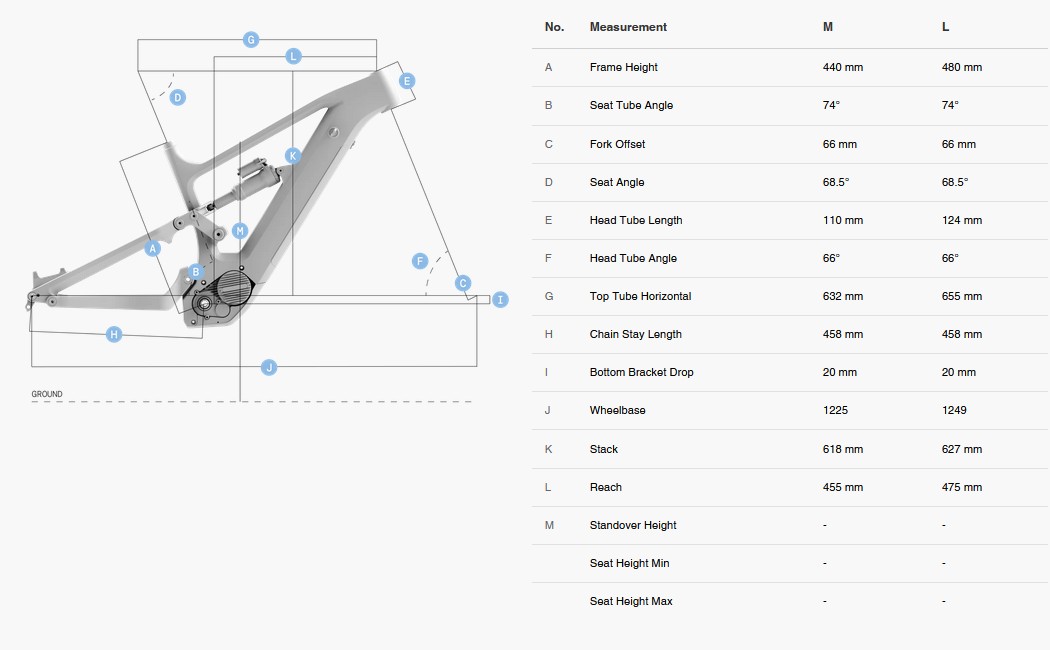 G
L
D
E
K
M
A
B
F
C
I
H
J
GROUND

| No. | Measurement | M | L |
|---|---|---|---|
| A | Frame Height | 440 mm | 480 mm |
| B | Seat Tube Angle | 74° | 74° |
| C | Fork Offset | 66 mm | 66 mm |
| D | Seat Angle | 68.5° | 68.5° |
| E | Head Tube Length | 110 mm | 124 mm |
| F | Head Tube Angle | 66° | 66° |
| G | Top Tube Horizontal | 632 mm | 655 mm |
| H | Chain Stay Length | 458 mm | 458 mm |
| I | Bottom Bracket Drop | 20 mm | 20 mm |
| J | Wheelbase | 1225 | 1249 |
| K | Stack | 618 mm | 627 mm |
| L | Reach | 455 mm | 475 mm |
| M | Standover Height | - | - |
| | Seat Height Min | - | - |
| | Seat Height Max | - | - |