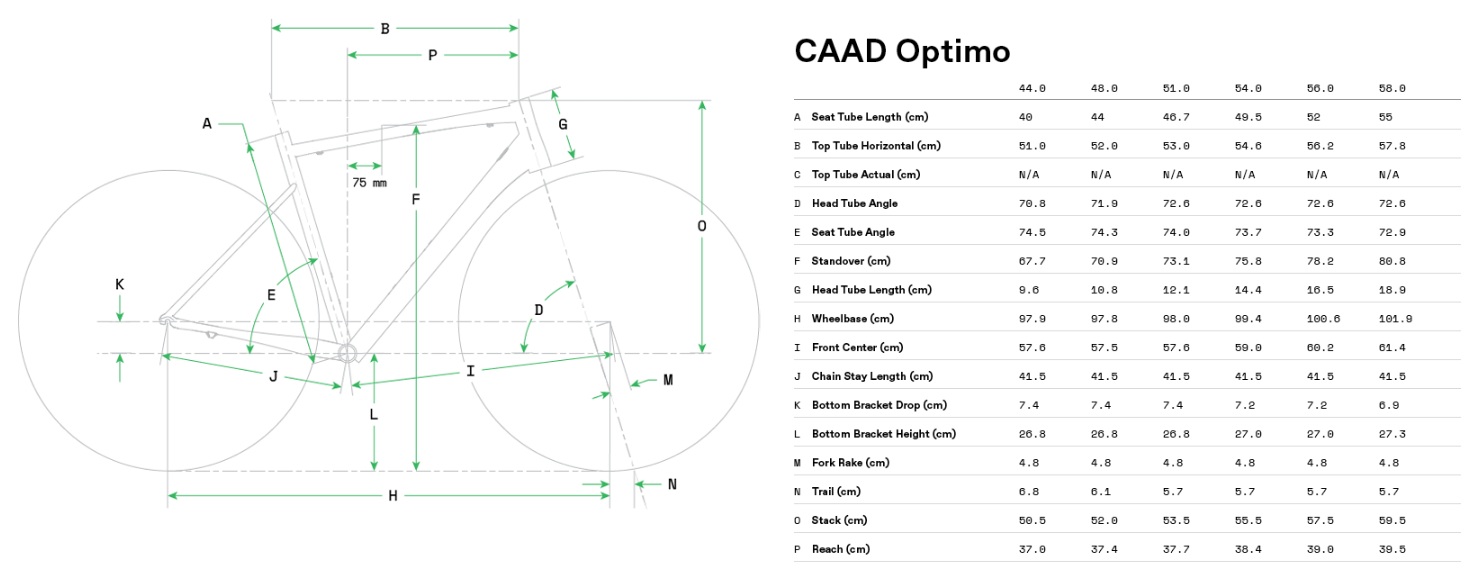 B
P
A
G
75 mm
F
O
K
E
D
J
I
M
L
H
N

CAAD Optimo

| | | 44.0 | 48.0 | 51.0 | 54.0 | 56.0 | 58.0 |
|---|---|---|---|---|---|---|---|
| A | Seat Tube Length (cm) | 40 | 44 | 46.7 | 49.5 | 52 | 55 |
| B | Top Tube Horizontal (cm) | 51.0 | 52.0 | 53.0 | 54.6 | 56.2 | 57.8 |
| C | Top Tube Actual (cm) | N/A | N/A | N/A | N/A | N/A | N/A |
| D | Head Tube Angle | 70.8 | 71.9 | 72.6 | 72.6 | 72.6 | 72.6 |
| E | Seat Tube Angle | 74.5 | 74.3 | 74.0 | 73.7 | 73.3 | 72.9 |
| F | Standover (cm) | 67.7 | 70.9 | 73.1 | 75.8 | 78.2 | 80.8 |
| G | Head Tube Length (cm) | 9.6 | 10.8 | 12.1 | 14.4 | 16.5 | 18.9 |
| H | Wheelbase (cm) | 97.9 | 97.8 | 98.0 | 99.4 | 100.6 | 101.9 |
| I | Front Center (cm) | 57.6 | 57.5 | 57.6 | 59.0 | 60.2 | 61.4 |
| J | Chain Stay Length (cm) | 41.5 | 41.5 | 41.5 | 41.5 | 41.5 | 41.5 |
| K | Bottom Bracket Drop (cm) | 7.4 | 7.4 | 7.4 | 7.2 | 7.2 | 6.9 |
| L | Bottom Bracket Height (cm) | 26.8 | 26.8 | 26.8 | 27.0 | 27.0 | 27.3 |
| M | Fork Rake (cm) | 4.8 | 4.8 | 4.8 | 4.8 | 4.8 | 4.8 |
| N | Trail (cm) | 6.8 | 6.1 | 5.7 | 5.7 | 5.7 | 5.7 |
| O | Stack (cm) | 50.5 | 52.0 | 53.5 | 55.5 | 57.5 | 59.5 |
| P | Reach (cm) | 37.0 | 37.4 | 37.7 | 38.4 | 39.0 | 39.5 |