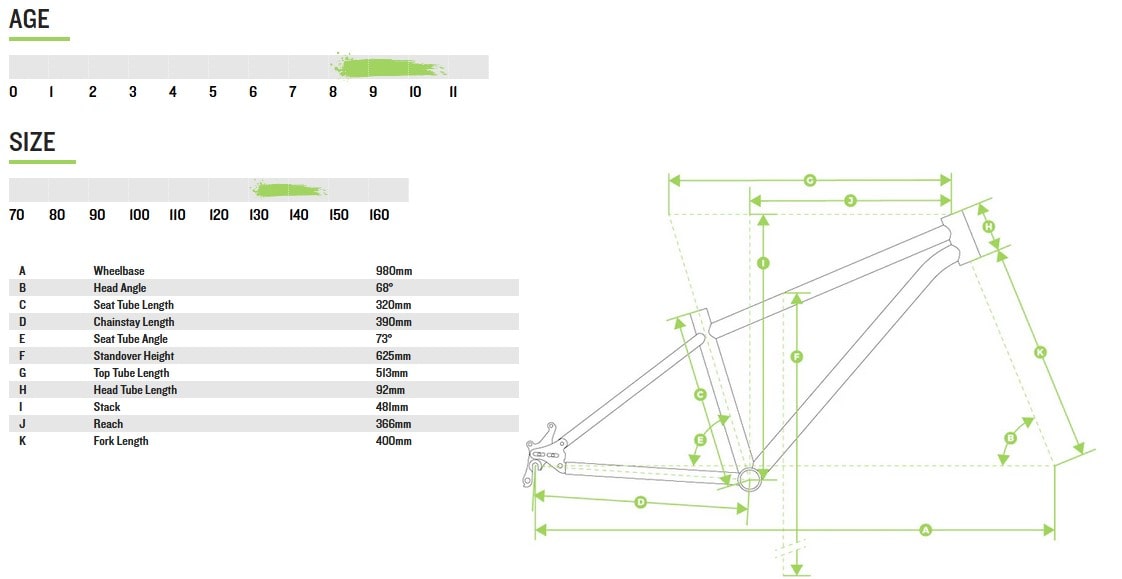 AGE

0 1 2 3 4 5 6 7 8 9 10 11

SIZE

70 80 90 100 110 120 130 140 150 160

| A | Wheelbase | 980mm |
|---|---|---|
| B | Head Angle | 68° |
| C | Seat Tube Length | 320mm |
| D | Chainstay Length | 390mm |
| E | Seat Tube Angle | 73° |
| F | Standover Height | 625mm |
| G | Top Tube Length | 513mm |
| H | Head Tube Length | 92mm |
| I | Stack | 481mm |
| J | Reach | 366mm |
| K | Fork Length | 400mm |

G J H I F K C E B D A