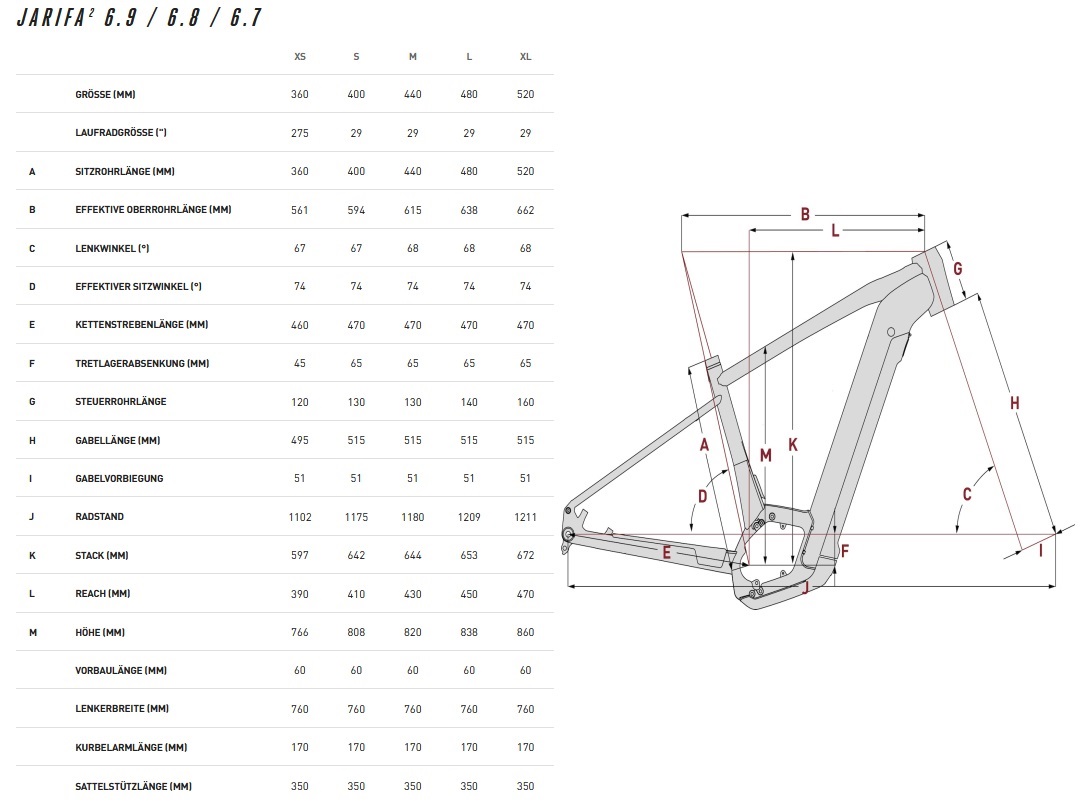 JARIFA² 6.9 / 6.8 / 6.7

| | | XS | S | M | L | XL |
|---|---|---|---|---|---|---|
| | GRÖSSE (MM) | 360 | 400 | 440 | 480 | 520 |
| | LAUFRADGRÖSSE (") | 275 | 29 | 29 | 29 | 29 |
| A | SITZROHRLÄNGE (MM) | 360 | 400 | 440 | 480 | 520 |
| B | EFFEKTIVE OBERROHRLÄNGE (MM) | 561 | 594 | 615 | 638 | 662 |
| C | LENKWINKEL (°) | 67 | 67 | 68 | 68 | 68 |
| D | EFFEKTIVER SITZWINKEL (°) | 74 | 74 | 74 | 74 | 74 |
| E | KETTENSTREBENLÄNGE (MM) | 460 | 470 | 470 | 470 | 470 |
| F | TRETLAGERABSENKUNG (MM) | 45 | 65 | 65 | 65 | 65 |
| G | STEUERROHRLÄNGE | 120 | 130 | 130 | 140 | 160 |
| H | GABELLÄNGE (MM) | 495 | 515 | 515 | 515 | 515 |
| I | GABELVORBIEGUNG | 51 | 51 | 51 | 51 | 51 |
| J | RADSTAND | 1102 | 1175 | 1180 | 1209 | 1211 |
| K | STACK (MM) | 597 | 642 | 644 | 653 | 672 |
| L | REACH (MM) | 390 | 410 | 430 | 450 | 470 |
| M | HÖHE (MM) | 766 | 808 | 820 | 838 | 860 |
| | VORBAULÄNGE (MM) | 60 | 60 | 60 | 60 | 60 |
| | LENKERBREITE (MM) | 760 | 760 | 760 | 760 | 760 |
| | KURBELARMLÄNGE (MM) | 170 | 170 | 170 | 170 | 170 |
| | SATTELSTÜTZLÄNGE (MM) | 350 | 350 | 350 | 350 | 350 |

B
L
G
H
A
M
K
D
C
E
F
I
J